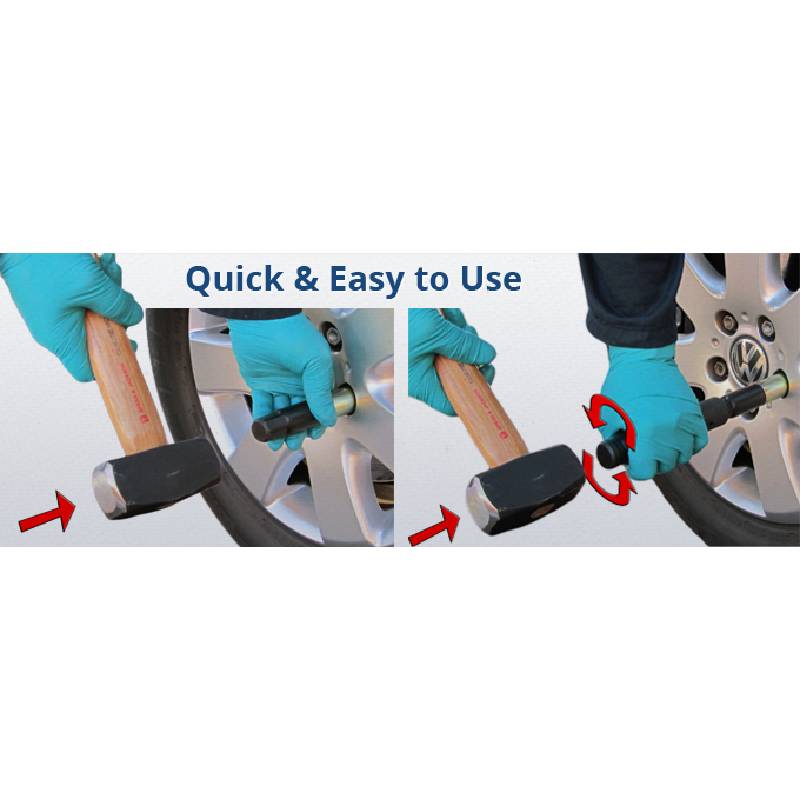 Quick & Easy to Use